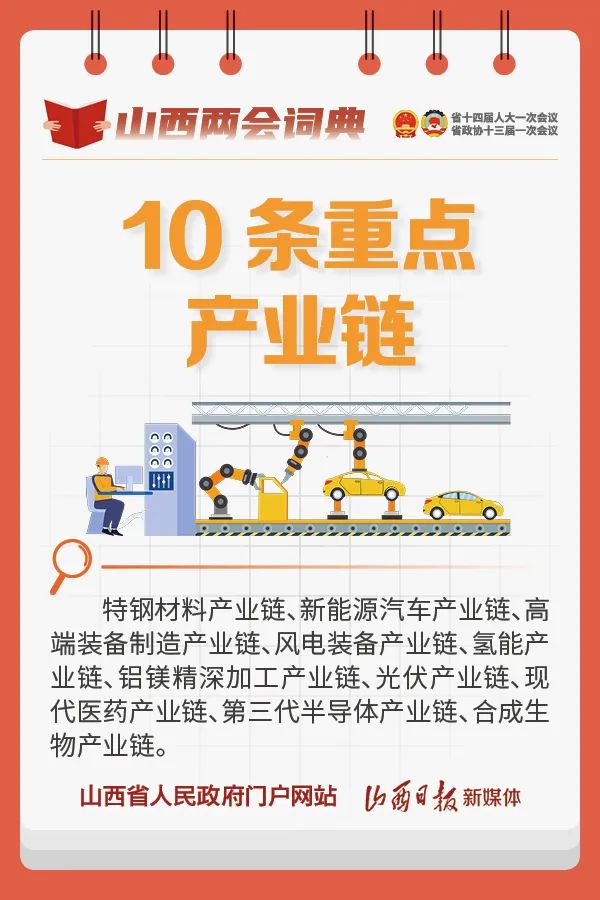 山西两会词典

省十四届人大一次会议
省政协十三届一次会议

10 条重点产业链

特钢材料产业链、新能源汽车产业链、高端装备制造产业链、风电装备产业链、氢能产业链、铝镁精深加工产业链、光伏产业链、现代医药产业链、第三代半导体产业链、合成生物产业链。

山西省人民政府门户网站 山西日报 新媒体